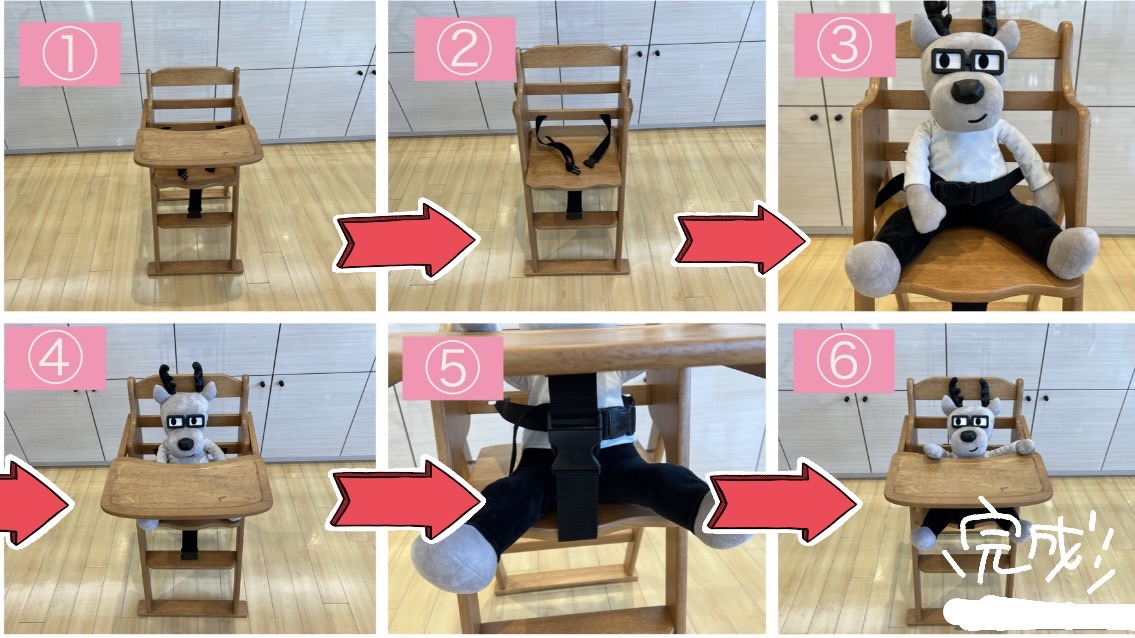 ①
②
③
④
⑤
⑥
完成!